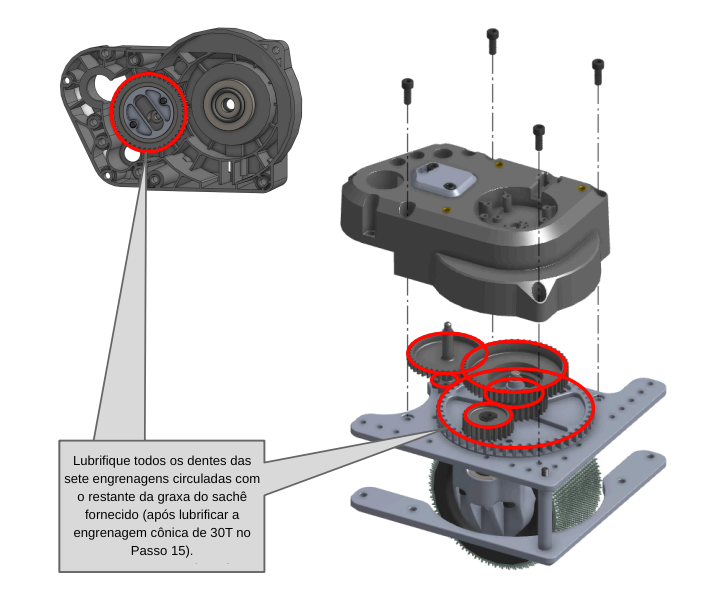 Lubrifique todos os dentes das sete engrenagens circuladas com o restante da graxa do sachê fornecido (após lubrificar a engrenagem cônica de 30T no Passo 15).